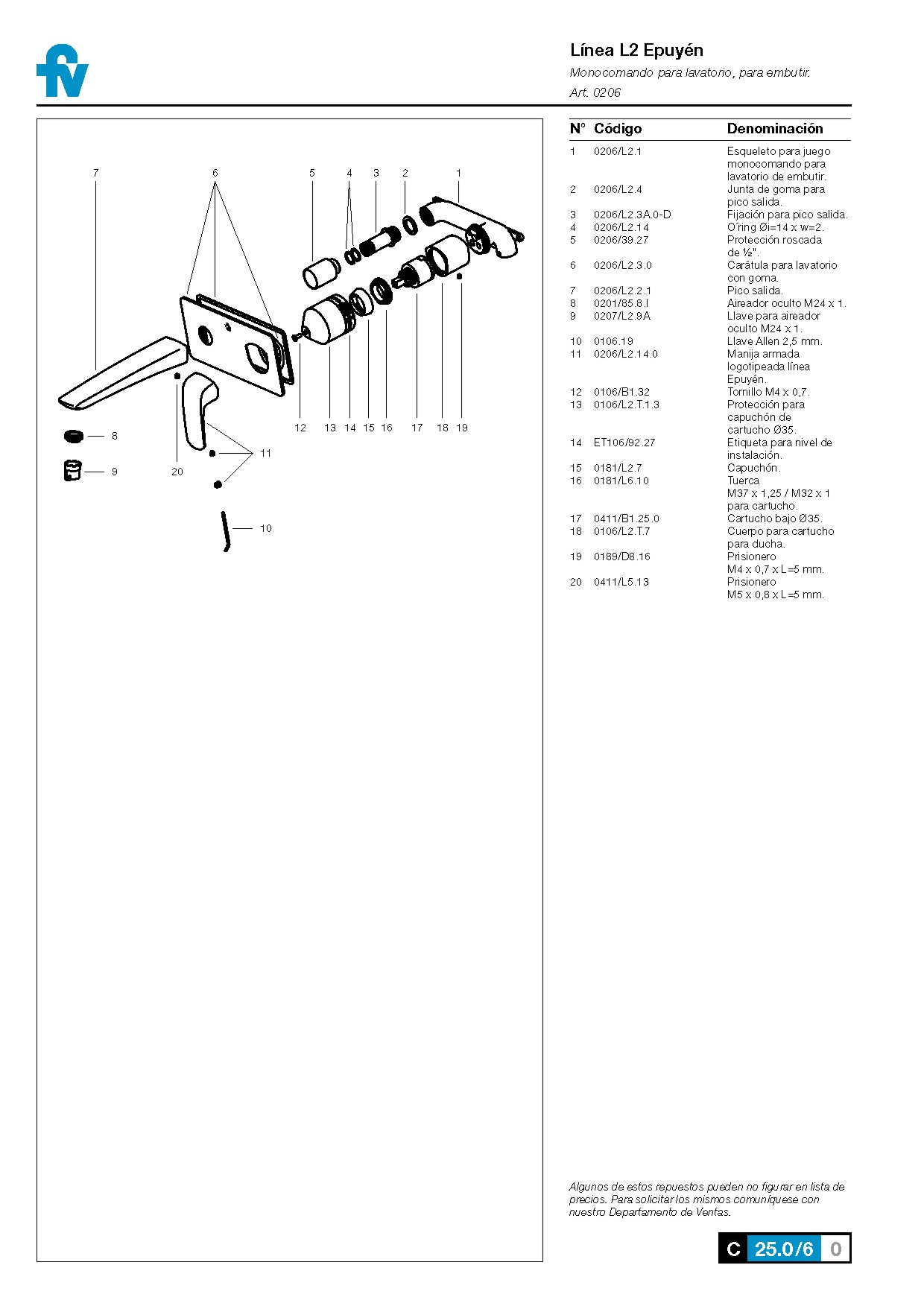 fv

Línea L2 Epuyén

Monocomando para lavatorio, para embutir.

Art. 0206

7 6 5 4 3 2 1

12 13 14 15 16 17 18 19

8

9

20

11

10

| N° | Código | Denominación |
|---|---|---|
| 1 | 0206/L2.1 | Esqueleto para juego monocomando para lavatorio de embutir. |
| 2 | 0206/L2.4 | Junta de goma para pico salida. |
| 3 | 0206/L2.3A.0-D | Fijación para pico salida. |
| 4 | 0206/L2.14 | O´ring Øi=14 x w=2. |
| 5 | 0206/39.27 | Protección roscada de ½". |
| 6 | 0206/L2.3.0 | Carátula para lavatorio con goma. |
| 7 | 0206/L2.2.1 | Pico salida. |
| 8 | 0201/85.8.I | Aireador oculto M24 x 1. |
| 9 | 0207/L2.9A | Llave para aireador oculto M24 x 1. |
| 10 | 0106.19 | Llave Allen 2,5 mm. |
| 11 | 0206/L2.14.0 | Manija armada logotipeada línea Epuyén. |
| 12 | 0106/B1.32 | Tornillo M4 x 0,7. |
| 13 | 0106/L2.T.1.3 | Protección para capuchón de cartucho Ø35. |
| 14 | ET106/92.27 | Etiqueta para nivel de instalación. |
| 15 | 0181/L2.7 | Capuchón. |
| 16 | 0181/L6.10 | Tuerca M37 x 1,25 / M32 x 1 para cartucho. |
| 17 | 0411/B1.25.0 | Cartucho bajo Ø35. |
| 18 | 0106/L2.T.7 | Cuerpo para cartucho para ducha. |
| 19 | 0189/D8.16 | Prisionero M4 x 0,7 x L=5 mm. |
| 20 | 0411/L5.13 | Prisionero M5 x 0,8 x L=5 mm. |

Algunos de estos repuestos pueden no figurar en lista de precios. Para solicitar los mismos comuníquese con nuestro Departamento de Ventas.

C 25.0/6 0