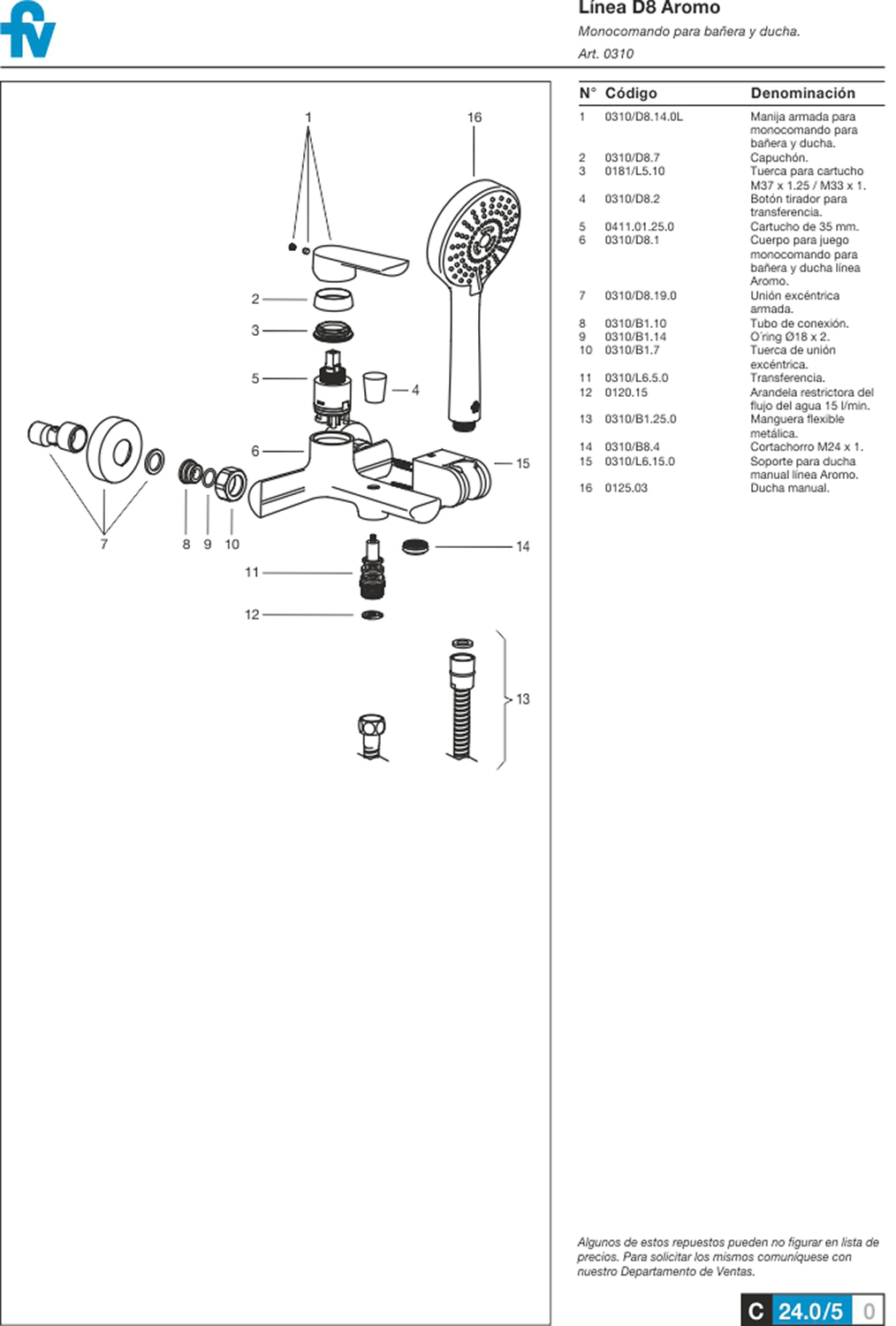 fv

Línea D8 Aromo
Monocomando para bañera y ducha.
Art. 0310

1
16
2
3
5
4
6
15
7
8 9 10
14
11
12
13

| N° | Código | Denominación |
|---|---|---|
| 1 | 0310/D8.14.0L | Manija armada para monocomando para bañera y ducha. |
| 2 | 0310/D8.7 | Capuchón. |
| 3 | 0181/L5.10 | Tuerca para cartucho M37 x 1.25 / M33 x 1. |
| 4 | 0310/D8.2 | Botón tirador para transferencia. |
| 5 | 0411.01.25.0 | Cartucho de 35 mm. |
| 6 | 0310/D8.1 | Cuerpo para juego monocomando para bañera y ducha línea Aromo. |
| 7 | 0310/D8.19.0 | Unión excéntrica armada. |
| 8 | 0310/B1.10 | Tubo de conexión. |
| 9 | 0310/B1.14 | O'ring Ø18 x 2. |
| 10 | 0310/B1.7 | Tuerca de unión excéntrica. |
| 11 | 0310/L6.5.0 | Transferencia. |
| 12 | 0120.15 | Arandela restrictora del flujo del agua 15 l/min. |
| 13 | 0310/B1.25.0 | Manguera flexible metálica. |
| 14 | 0310/B8.4 | Cortachorro M24 x 1. |
| 15 | 0310/L6.15.0 | Soporte para ducha manual línea Aromo. |
| 16 | 0125.03 | Ducha manual. |

Algunos de estos repuestos pueden no figurar en lista de precios. Para solicitar los mismos comuníquese con nuestro Departamento de Ventas.

C 24.0/5 0