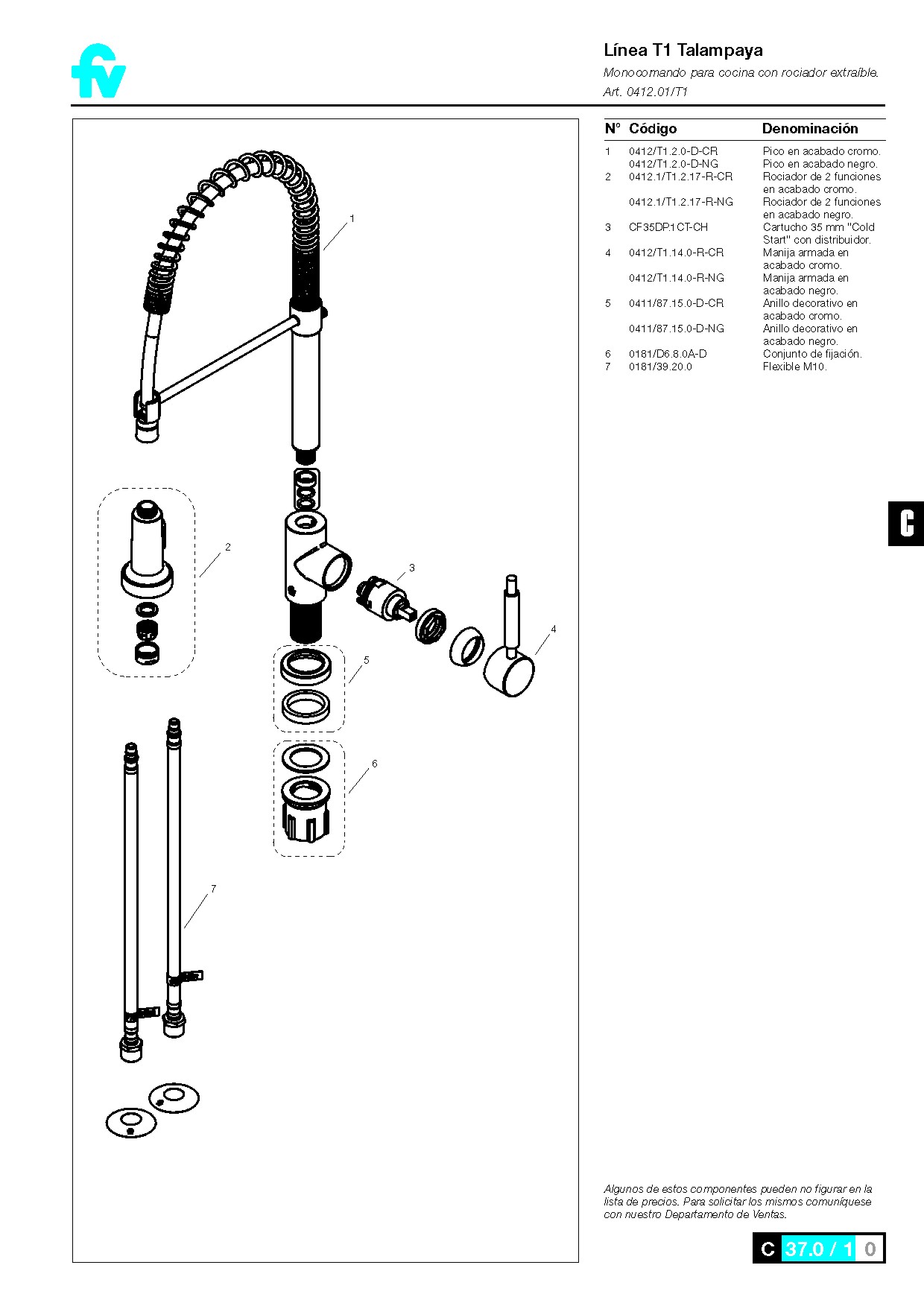 fv

Línea T1 Talampaya

Monocomando para cocina con rociador extraíble.

Art. 0412.01/T1

1

2

3

4

5

6

7

| N° | Código | Denominación |
|---|---|---|
| 1 | 0412/T1.2.0-D-CR | Pico en acabado cromo. |
| | 0412/T1.2.0-D-NG | Pico en acabado negro. |
| 2 | 0412.1/T1.2.17-R-CR | Rociador de 2 funciones en acabado cromo. |
| | 0412.1/T1.2.17-R-NG | Rociador de 2 funciones en acabado negro. |
| 3 | CF35DP1CT-CH | Cartucho 35 mm "Cold Start" con distribuidor. |
| 4 | 0412/T1.14.0-R-CR | Manija armada en acabado cromo. |
| | 0412/T1.14.0-R-NG | Manija armada en acabado negro. |
| 5 | 0411/87.15.0-D-CR | Anillo decorativo en acabado cromo. |
| | 0411/87.15.0-D-NG | Anillo decorativo en acabado negro. |
| 6 | 0181/D6.8.0A-D | Conjunto de fijación. |
| 7 | 0181/39.20.0 | Flexible M10. |

C

Algunos de estos componentes pueden no figurar en la lista de precios. Para solicitar los mismos comuníquese con nuestro Departamento de Ventas.

C 37.0 / 1 0